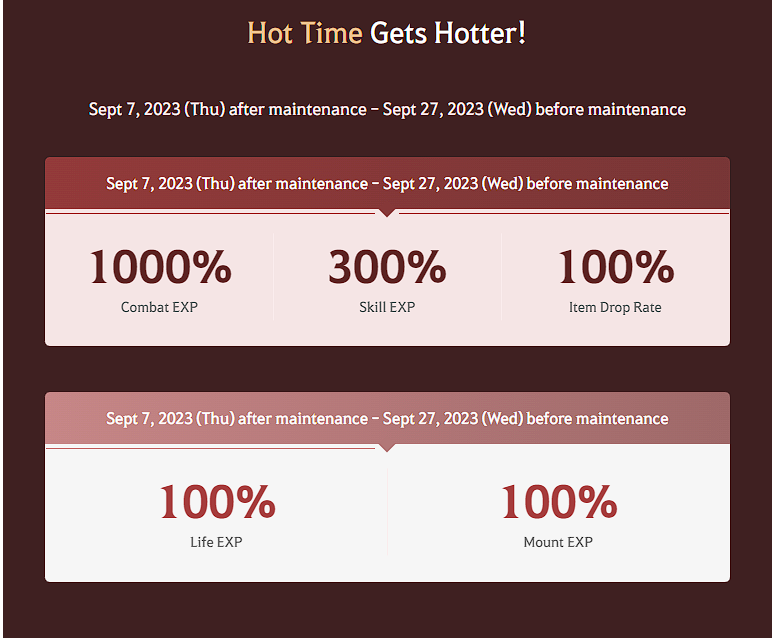 Hot Time Gets Hotter!

Sept 7, 2023 (Thu) after maintenance – Sept 27, 2023 (Wed) before maintenance

Sept 7, 2023 (Thu) after maintenance – Sept 27, 2023 (Wed) before maintenance

1000%
Combat EXP

300%
Skill EXP

100%
Item Drop Rate

Sept 7, 2023 (Thu) after maintenance – Sept 27, 2023 (Wed) before maintenance

100%
Life EXP

100%
Mount EXP